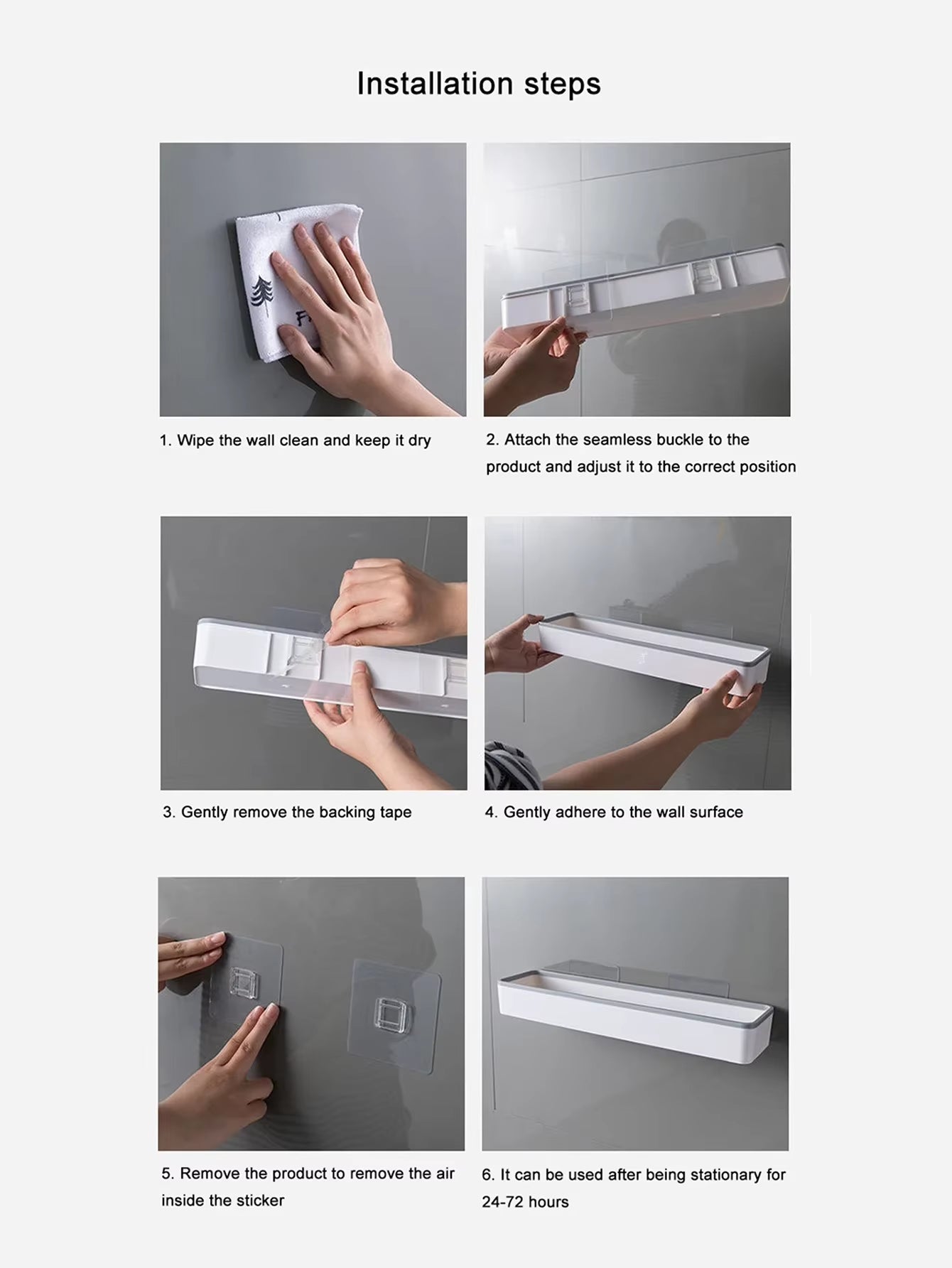 Installation steps

1. Wipe the wall clean and keep it dry

2. Attach the seamless buckle to the product and adjust it to the correct position

3. Gently remove the backing tape

4. Gently adhere to the wall surface

5. Remove the product to remove the air inside the sticker

6. It can be used after being stationary for 24-72 hours